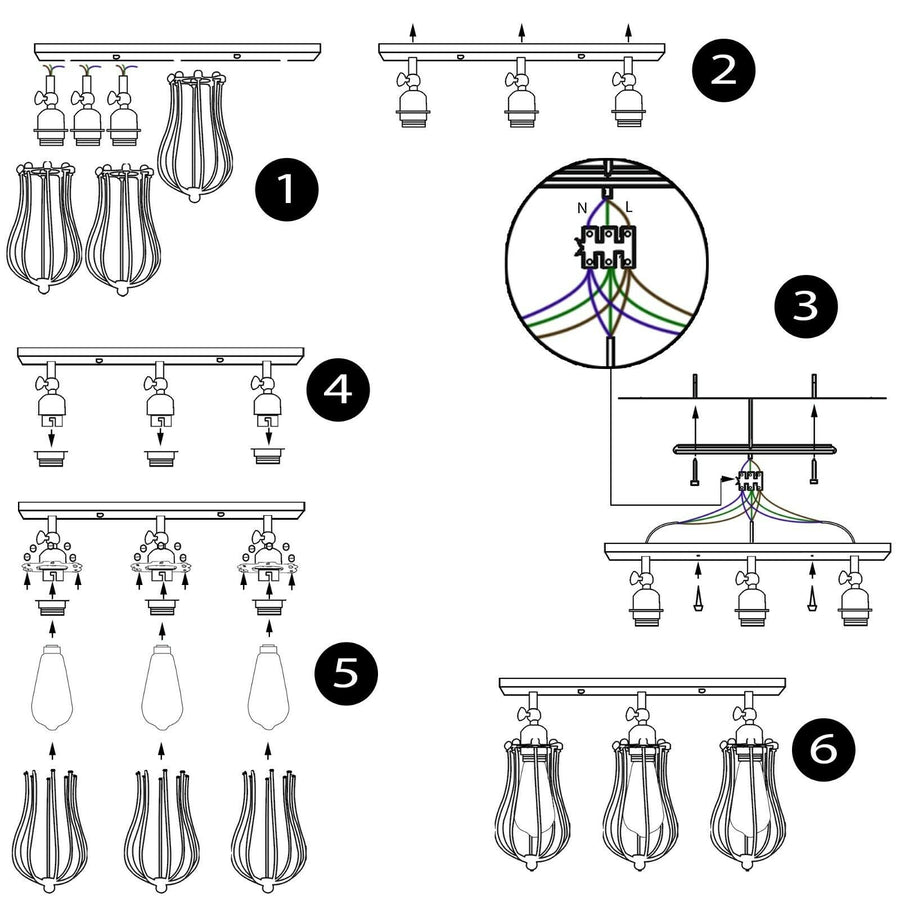 1

2

N L

3

4

5

6